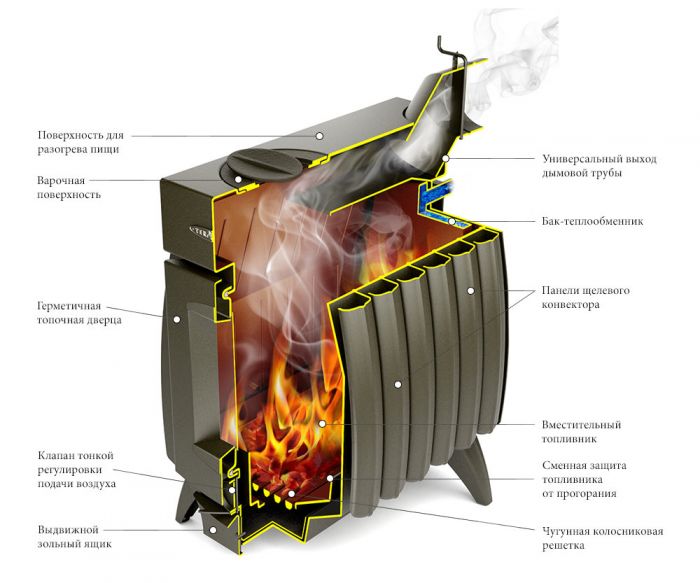 Поверхность для разогрева пищи

Варочная поверхность

Герметичная топочная дверца

Клапан тонкой регулировки подачи воздуха

Выдвижной зольный ящик

Универсальный выход дымовой трубы

Бак-теплообменник

Панели щелевого конвектора

Вместительный топливник

Сменная защита топливника от прогорания

Чугунная колосниковая решетка